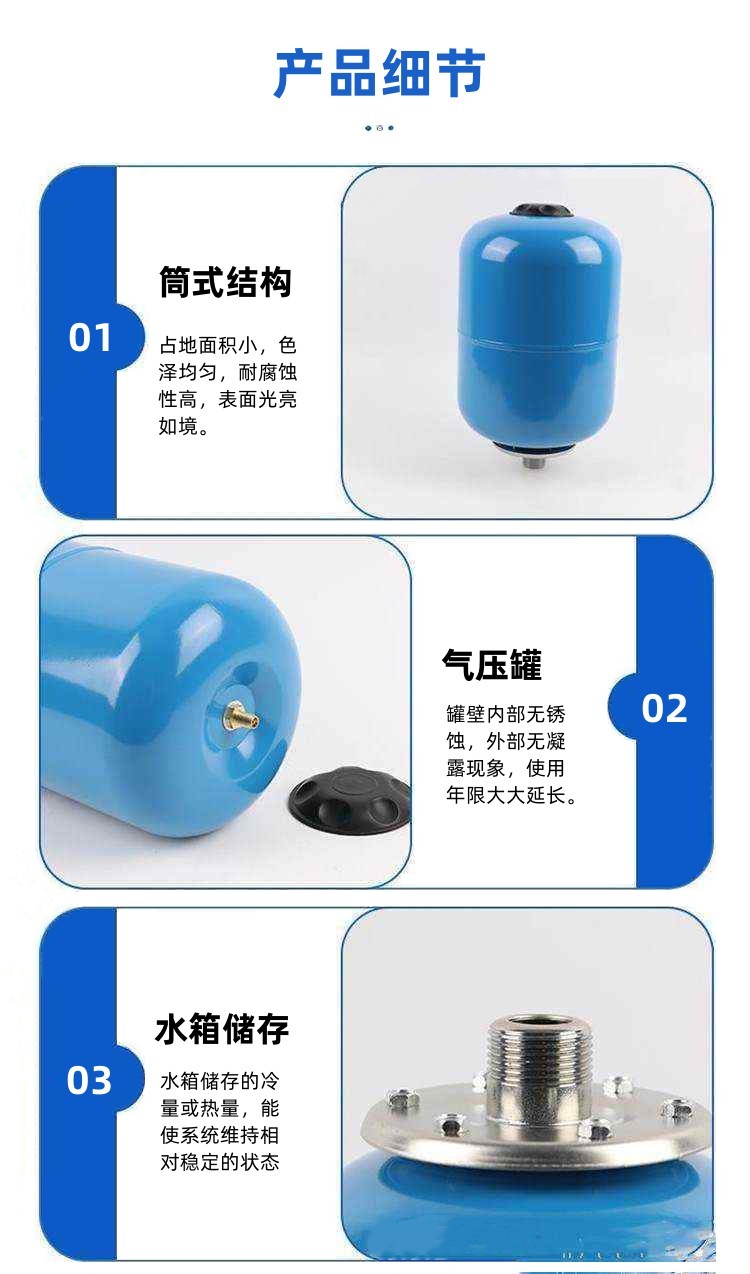 产品细节

01

筒式结构

占地面积小，色泽均匀，耐腐蚀性高，表面光亮如境。

气压罐

罐壁内部无锈蚀，外部无凝露现象，使用年限大大延长。

02

03

水箱储存

水箱储存的冷量或热量，能使系统维持相对稳定的状态